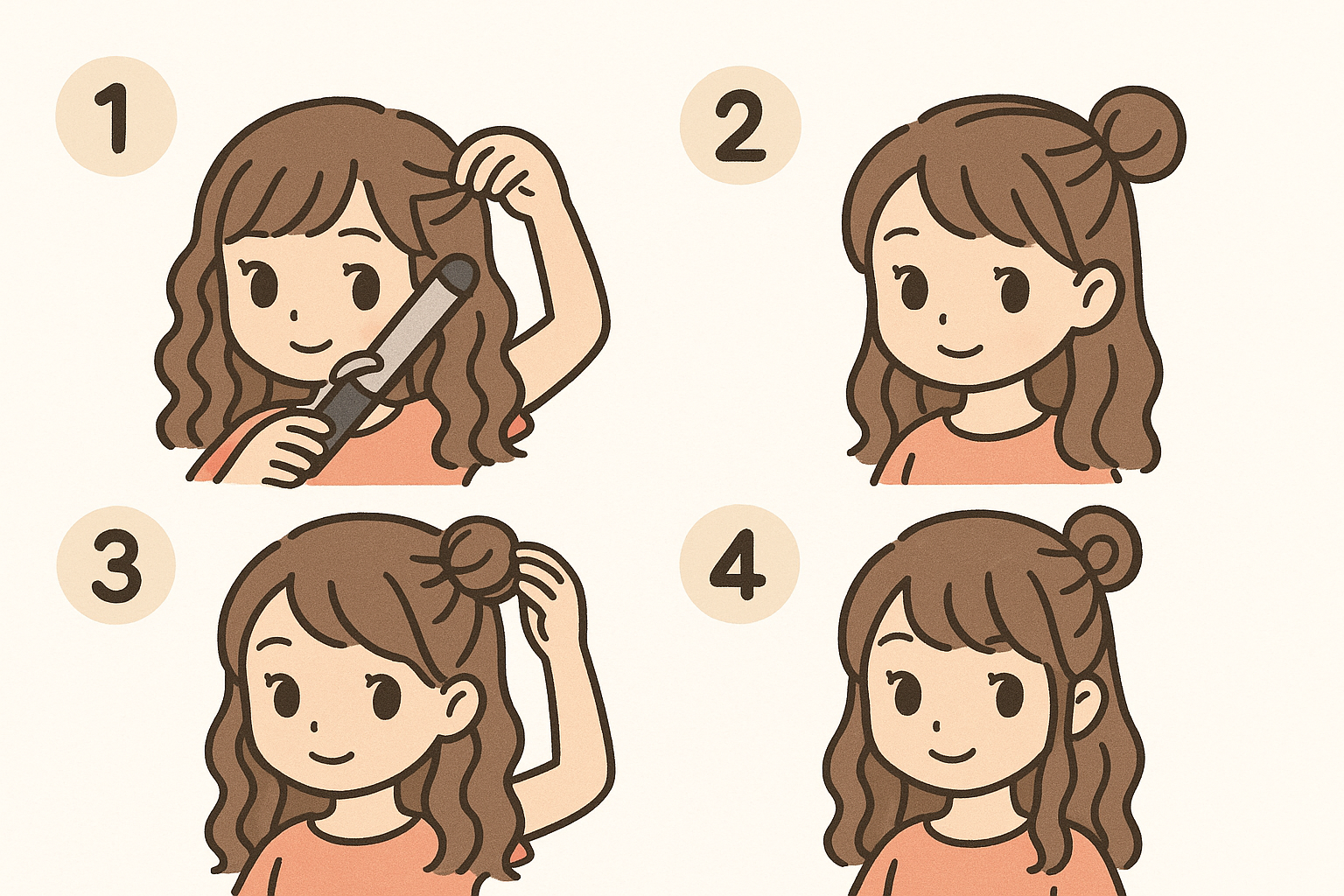 1

2

3

4